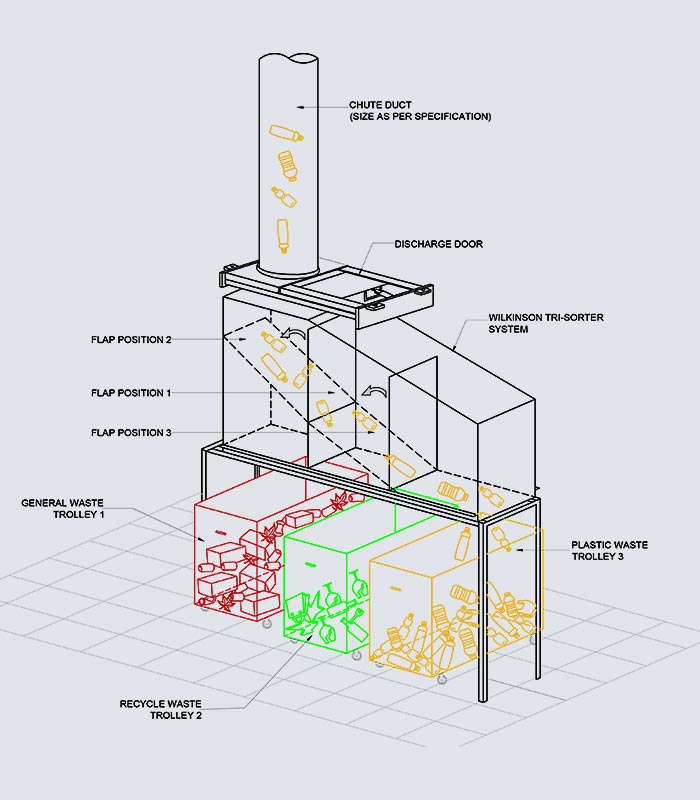 CHUTE DUCT
(SIZE AS PER SPECIFICATION)

DISCHARGE DOOR

WILKINSON TRI-SORTER SYSTEM

FLAP POSITION 2

FLAP POSITION 1

FLAP POSITION 3

GENERAL WASTE TROLLEY 1

PLASTIC WASTE TROLLEY 3

RECYCLE WASTE TROLLEY 2